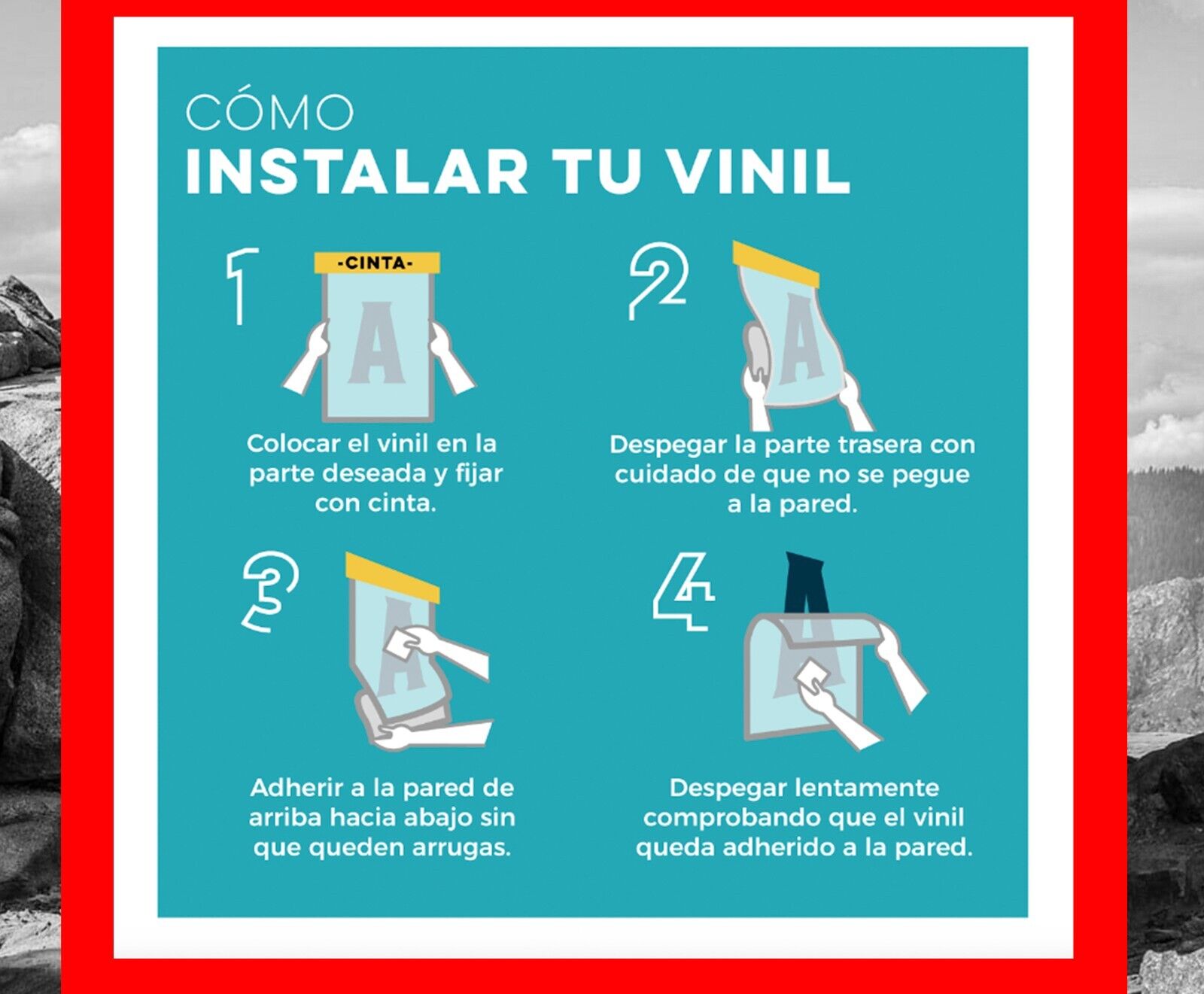 CÓMO
INSTALAR TU VINIL

1

-CINTA-

A

Colocar el vinil en la parte deseada y fijar con cinta.

2

A

Despegar la parte trasera con cuidado de que no se pegue a la pared.

3

A

Adherir a la pared de arriba hacia abajo sin que queden arrugas.

4

A

Despegar lentamente comprobando que el vinil queda adherido a la pared.